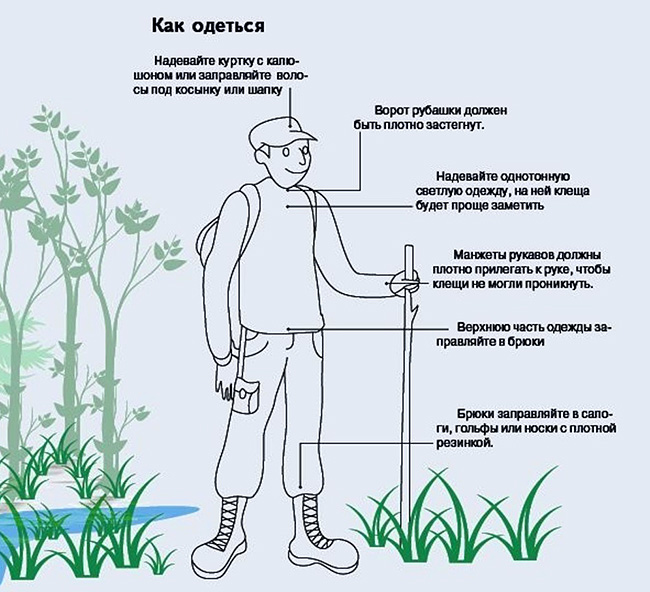 Как одеться

Надевайте куртку с капюшоном или заправляйте волосы под косынку или шапку

Ворот рубашки должен быть плотно застегнут.

Надевайте однотонную светлую одежду, на ней клеща будет проще заметить

Манжеты рукавов должны плотно прилегать к руке, чтобы клещи не могли проникнуть.

Верхнюю часть одежды заправляйте в брюки

Брюки заправляйте в сапоги, гольфы или носки с плотной резинкой.