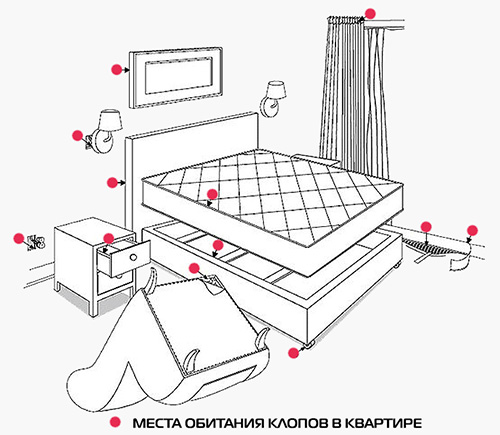 МЕСТА ОБИТАНИЯ КЛОПОВ В КВАРТИРЕ