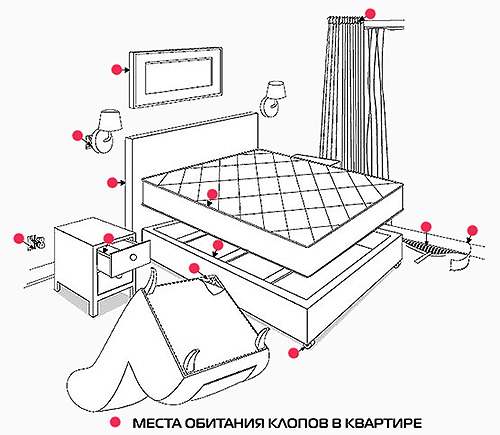 МЕСТА ОБИТАНИЯ КЛОПОВ В КВАРТИРЕ