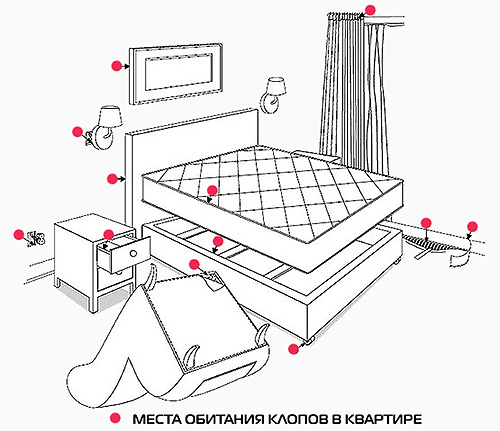 МЕСТА ОБИТАНИЯ КЛОПОВ В КВАРТИРЕ